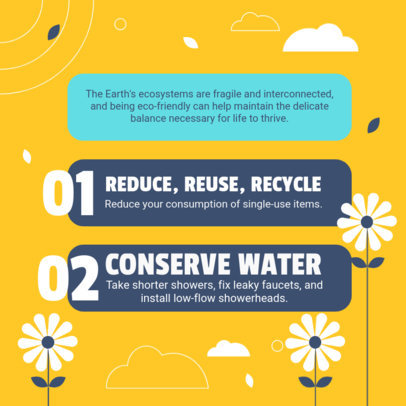 The Earth's ecosystems are fragile and interconnected, and being eco-friendly can help maintain the delicate balance necessary for life to thrive.

01 REDUCE, REUSE, RECYCLE
Reduce your consumption of single-use items.

02 CONSERVE WATER
Take shorter showers, fix leaky faucets, and install low-flow showerheads.