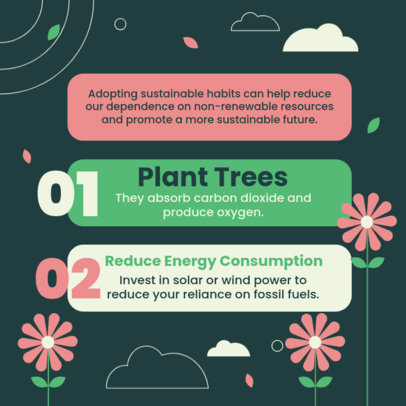 Adopting sustainable habits can help reduce our dependence on non-renewable resources and promote a more sustainable future.

01

Plant Trees

They absorb carbon dioxide and produce oxygen.

02

Reduce Energy Consumption

Invest in solar or wind power to reduce your reliance on fossil fuels.